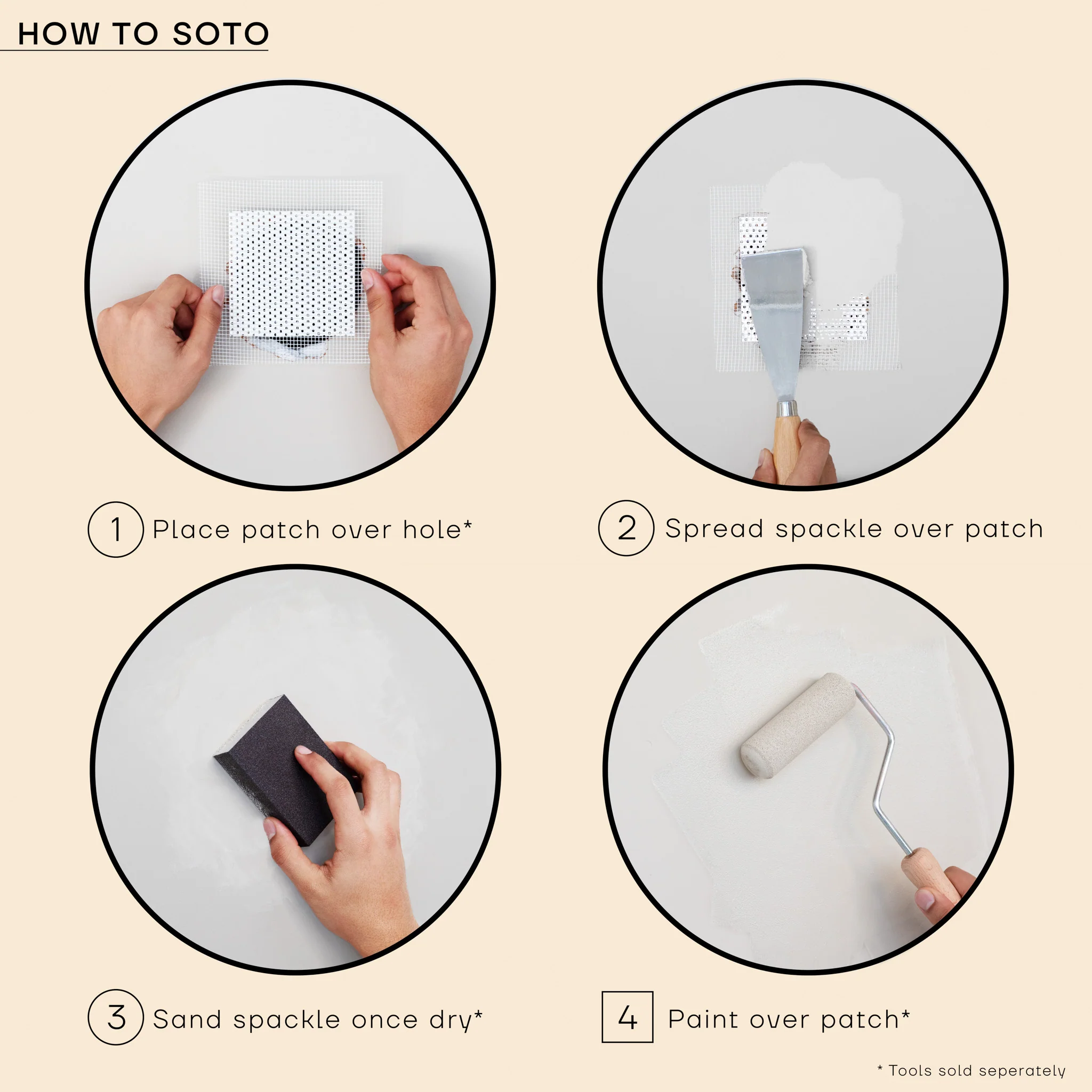 HOW TO SOTO

1 Place patch over hole*

2 Spread spackle over patch

3 Sand spackle once dry*

4 Paint over patch*

* Tools sold seperately