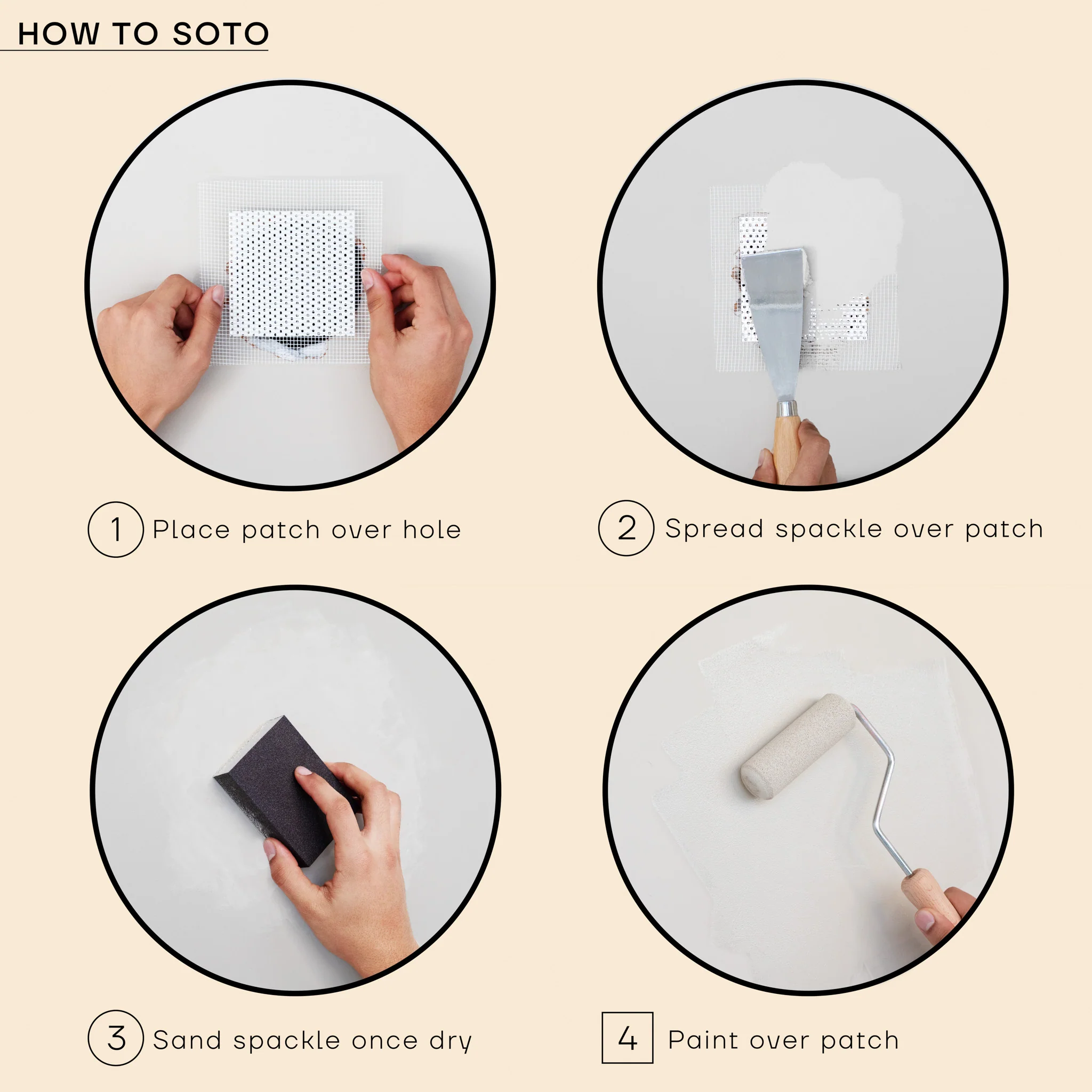 HOW TO SOTO

1 Place patch over hole

2 Spread spackle over patch

3 Sand spackle once dry

4 Paint over patch